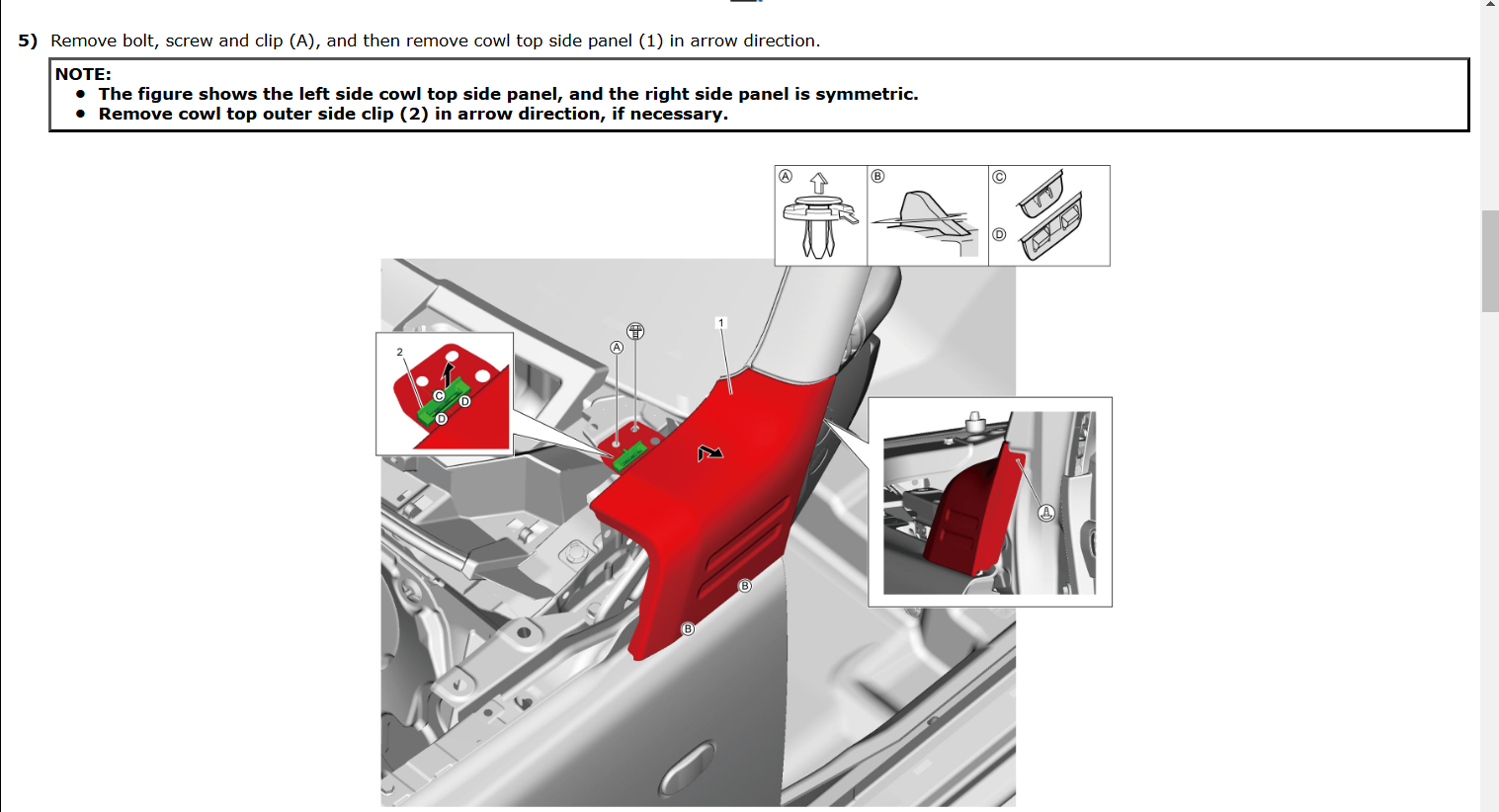 5) Remove bolt, screw and clip (A), and then remove cowl top side panel (1) in arrow direction.

NOTE:
• The figure shows the left side cowl top side panel, and the right side panel is symmetric.
• Remove cowl top outer side clip (2) in arrow direction, if necessary.

Ⓐ Ⓑ Ⓒ Ⓓ

2 Ⓒ Ⓓ Ⓓ Ⓐ 1 Ⓑ Ⓑ Ⓐ