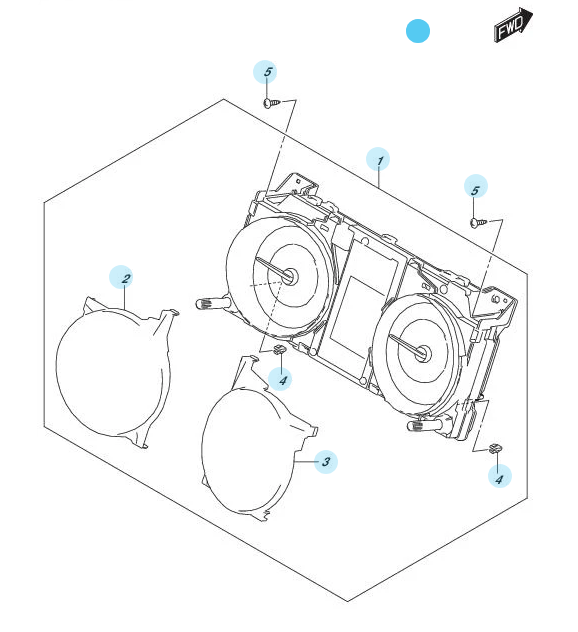 FWD

5

1

5

2

4

3

4