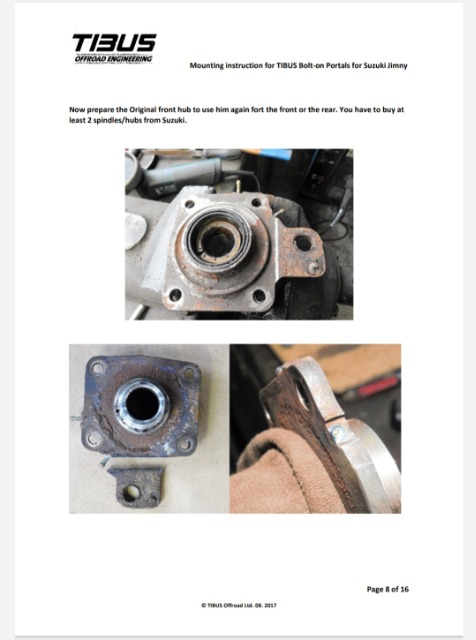 TIBUS
OFFROAD ENGINEERING

Mounting instruction for TIBUS Bolt-on Portals for Suzuki Jimny

Now prepare the Original front hub to use him again fort the front or the rear. You have to buy at least 2 spindles/hubs from Suzuki.

Page 8 of 16

© TIBUS Offroad Ltd. 08. 2017